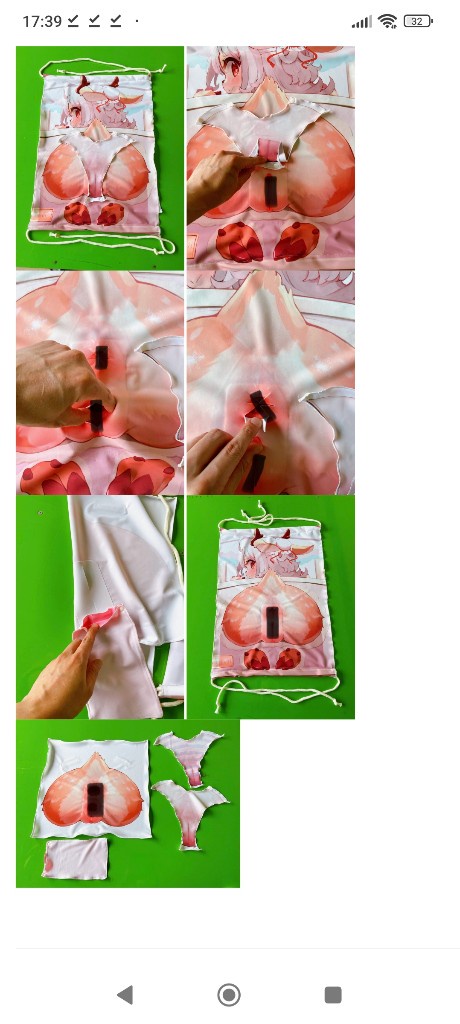 17:39

32